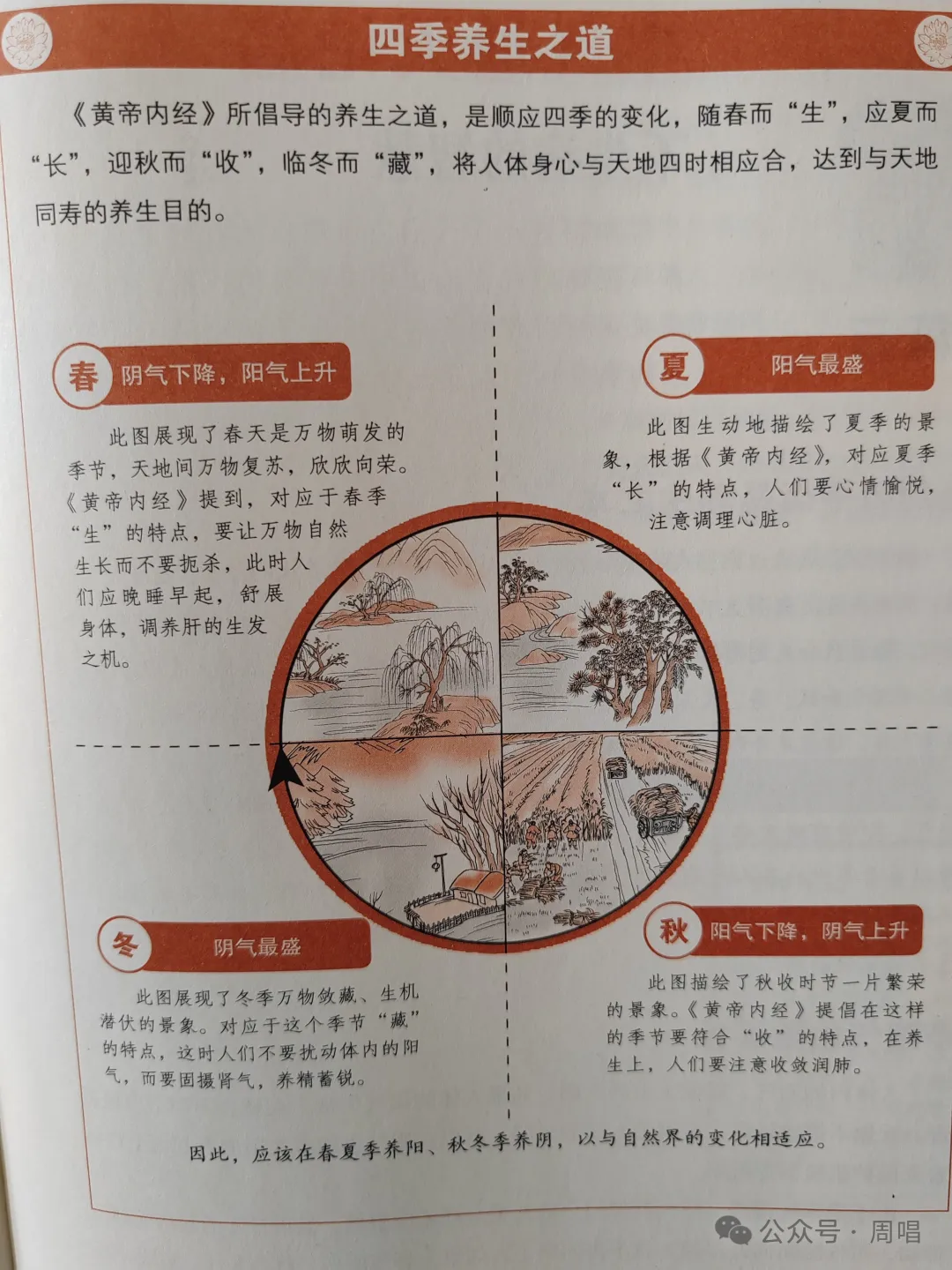 四季养生之道

《黄帝内经》所倡导的养生之道，是顺应四季的变化，随春而“生”，应夏而“长”，迎秋而“收”，临冬而“藏”，将人体身心与天地四时相应合，达到与天地同寿的养生目的。

春 阴气下降，阳气上升

此图展现了春天是万物萌发的季节，天地间万物复苏，欣欣向荣。《黄帝内经》提到，对应于春季“生”的特点，要让万物自然生长而不要扼杀，此时人们应晚睡早起，舒展身体，调养肝的生发之机。

夏 阳气最盛

此图生动地描绘了夏季的景象，根据《黄帝内经》，对应夏季“长”的特点，人们要心情愉悦，注意调理心脏。

冬 阴气最盛

此图展现了冬季万物敛藏、生机潜伏的景象。对应于这个季节“藏”的特点，这时人们不要扰动体内的阳气，而要固摄肾气，养精蓄锐。

秋 阳气下降，阴气上升

此图描绘了秋收时节一片繁荣的景象。《黄帝内经》提倡在这样的季节要符合“收”的特点，在养生上，人们要注意收敛润肺。

因此，应该在春夏季养阳、秋冬季养阴，以与自然界的变化相适应。

公众号 · 周唱